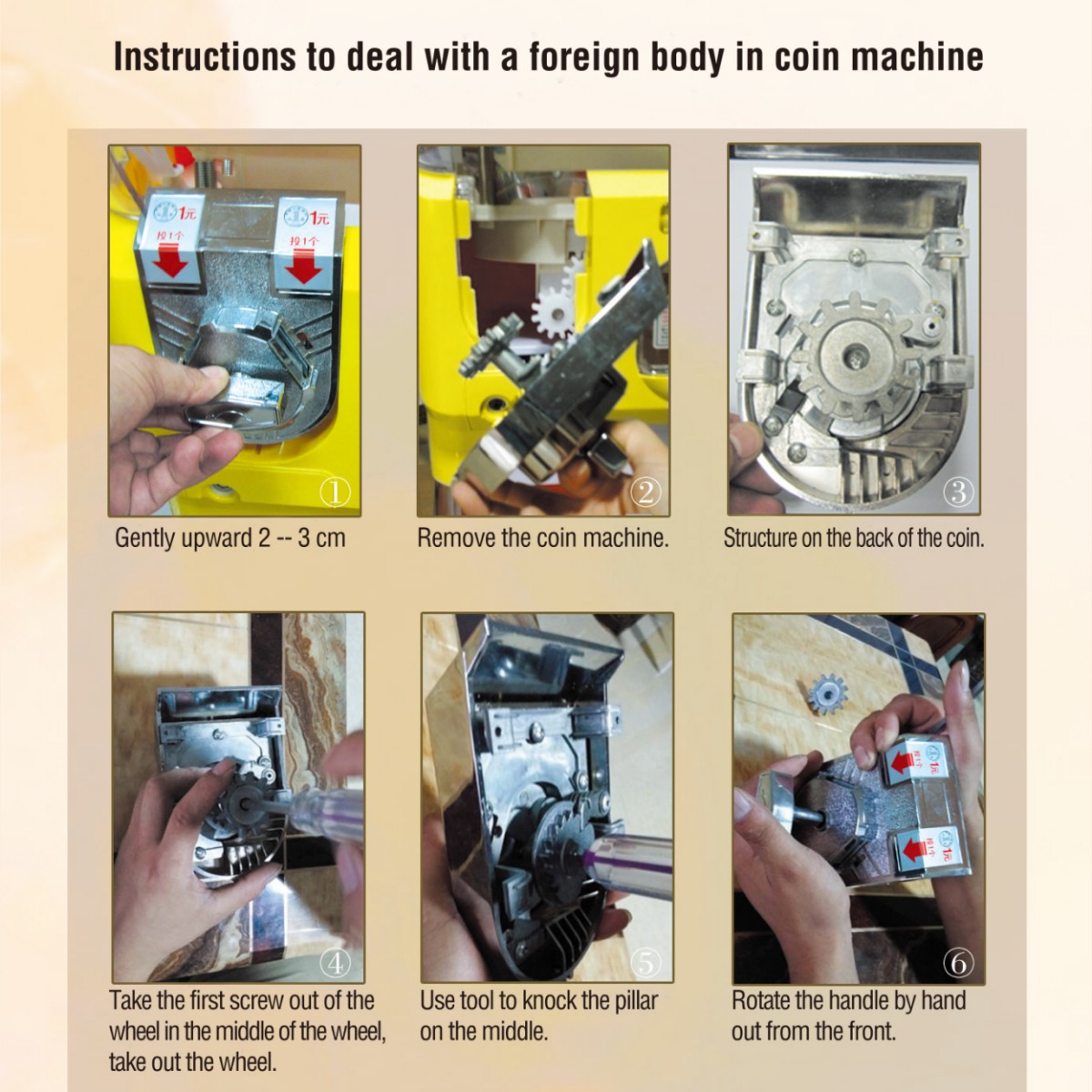 Instructions to deal with a foreign body in coin machine

1元
投1个

1元
投1个

①

Gently upward 2 -- 3 cm

②

Remove the coin machine.

③

Structure on the back of the coin.

④

Take the first screw out of the wheel in the middle of the wheel, take out the wheel.

⑤

Use tool to knock the pillar on the middle.

投1个
1元

投1个
1元

⑥

Rotate the handle by hand out from the front.